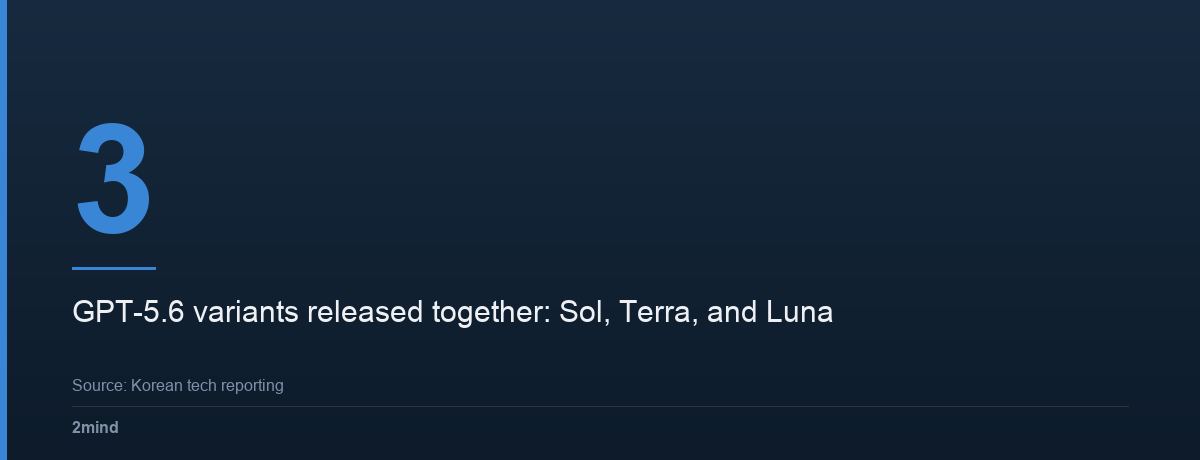 3

GPT-5.6 variants released together: Sol, Terra, and Luna

Source: Korean tech reporting

2mind