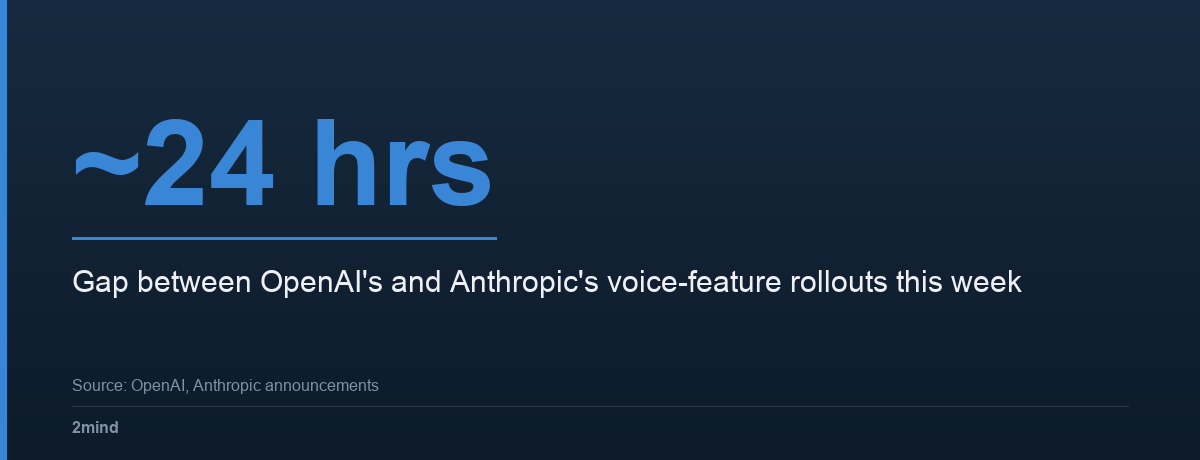 ~24 hrs

Gap between OpenAI's and Anthropic's voice-feature rollouts this week

Source: OpenAI, Anthropic announcements

2mind